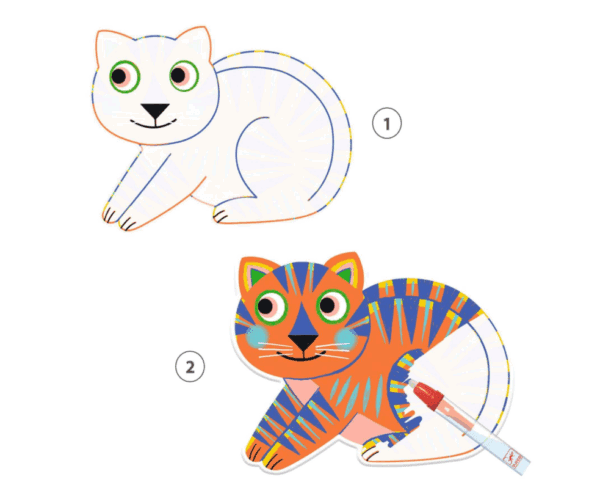 1

2